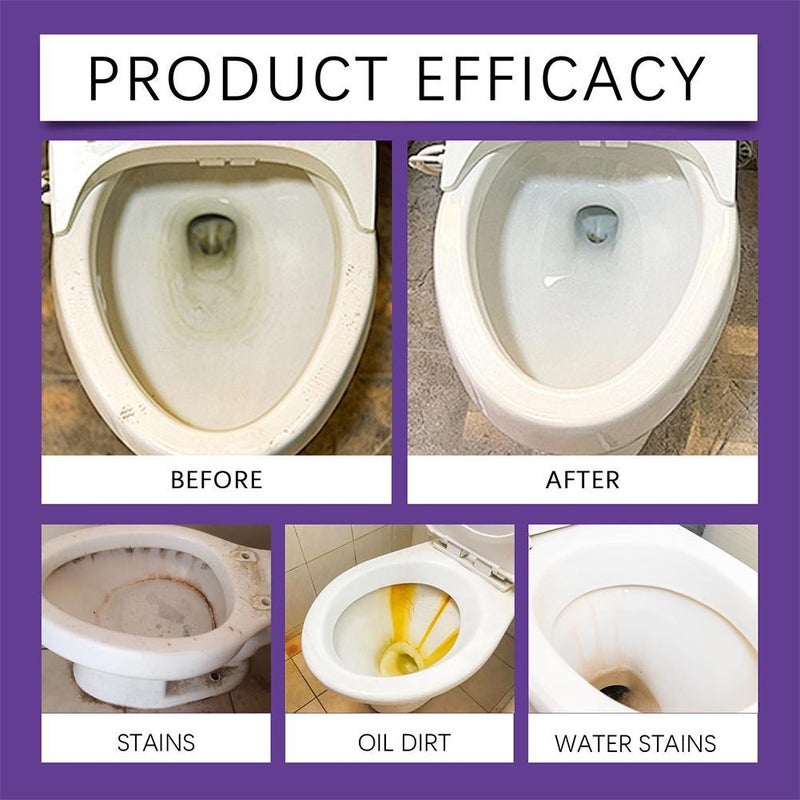 PRODUCT EFFICACY

BEFORE

AFTER

STAINS

OIL DIRT

WATER STAINS